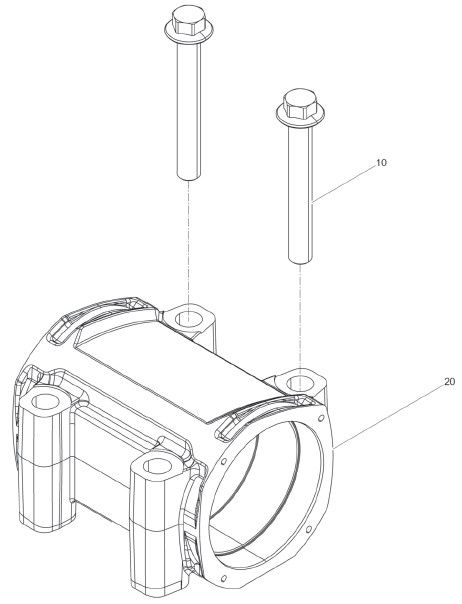 10

20