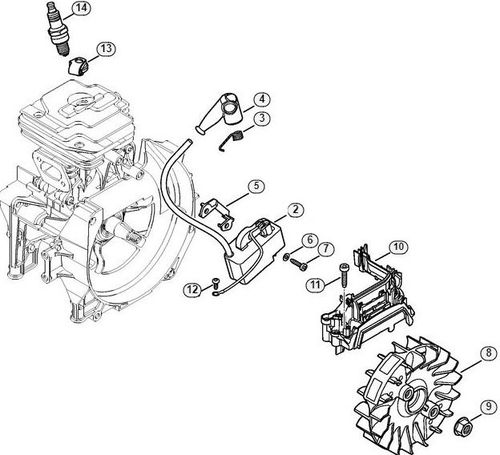 14
13
4
3
5
2
6
7
10
11
12
8
9