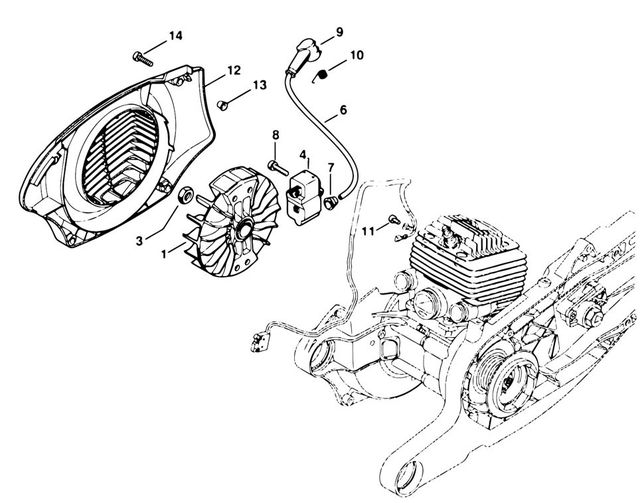 14
9
10
12
13
6
8
4
7
11
3
1