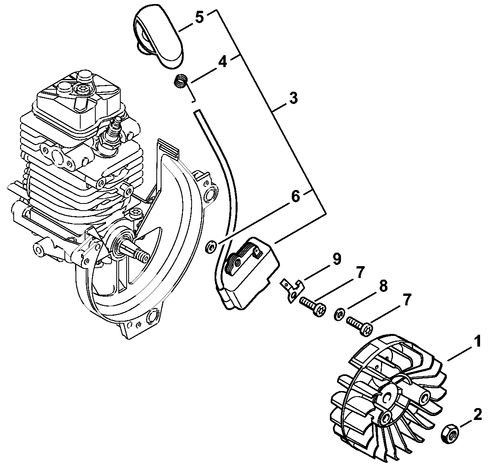 5
4
3
6
9
7
8
7
1
2