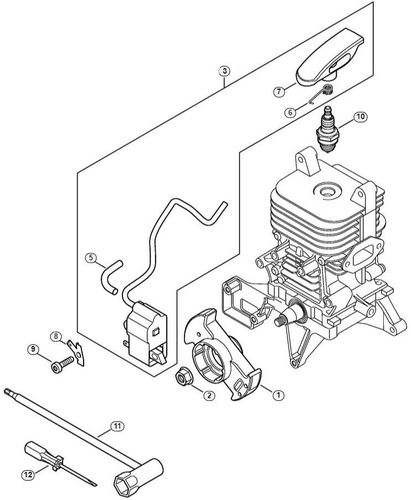 3
7
6
10
5
8
9
2
1
11
12