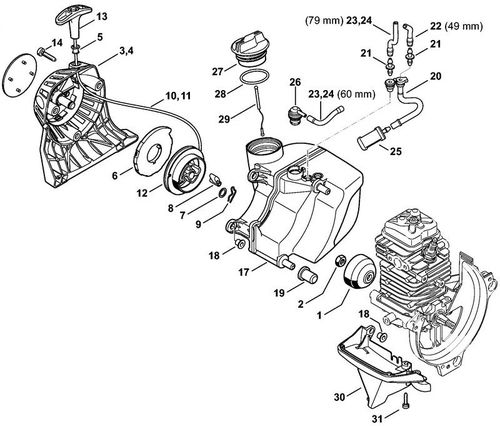 13
14
5
3,4
10,11
6
12
8
7
9
27
28
29
26
23,24 (60 mm)
(79 mm) 23,24
22 (49 mm)
21
21
20
25
18
17
19
2
1
18
30
31