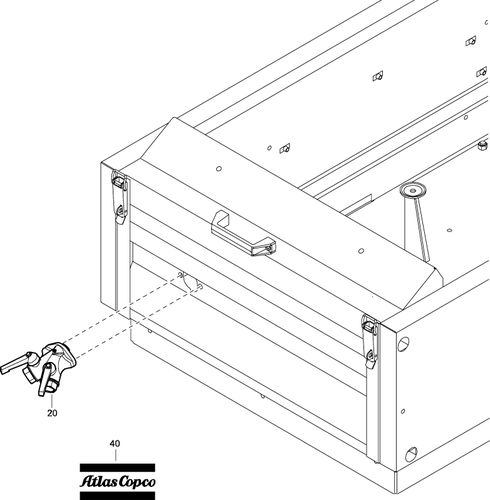 20

40

Atlas Copco