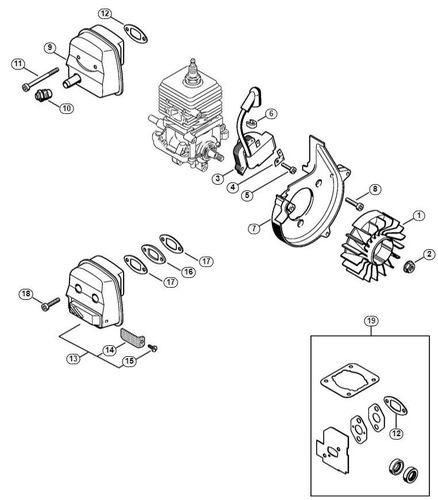 12
9
11
10
6
3
4
5
8
7
1
2
17
16
17
18
14
13
15
19
12