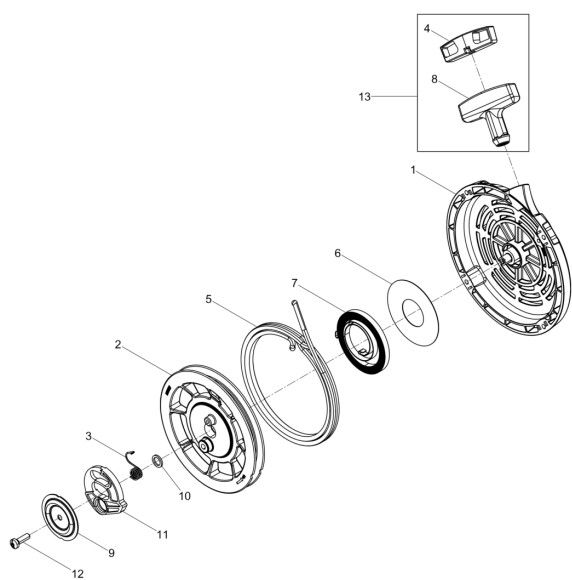 4
8
13
1
6
7
5
2
3
10
11
9
12