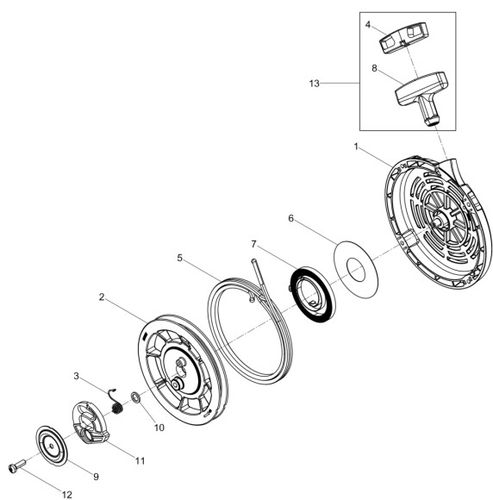 4
8
13
1
6
7
5
2
3
10
11
9
12