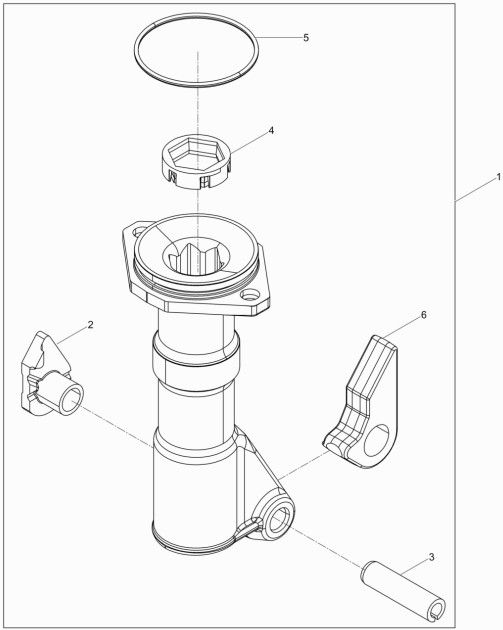 5
4
1
2
6
3