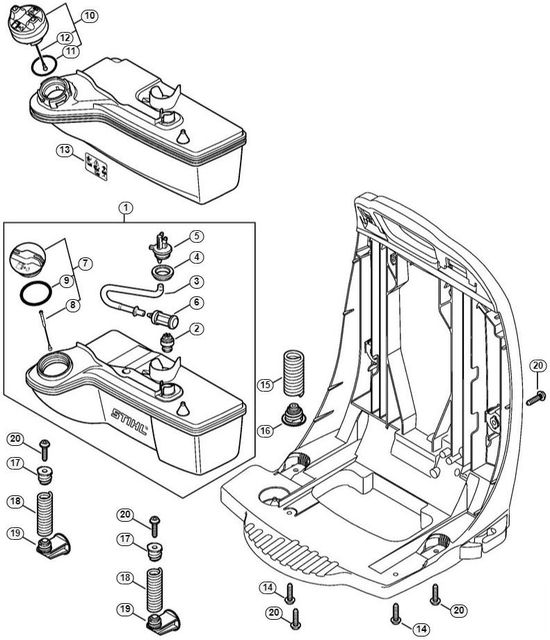 10
12
11
13
1
5
4
7
9
3
8
6
2
STIHL
15
16
20
20
17
18
19
20
17
18
19
14
20
20
14