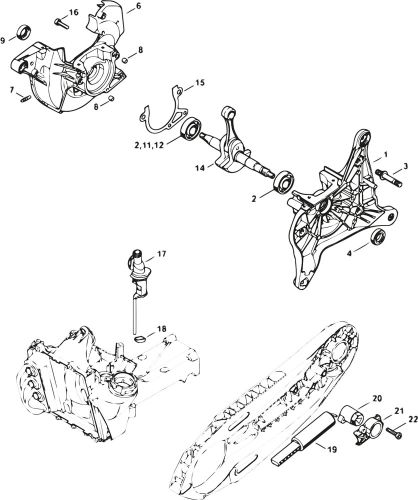 16
6
9
8
7
8
15
2,11,12
14
1
3
2
4
17
18
20
21
22
19