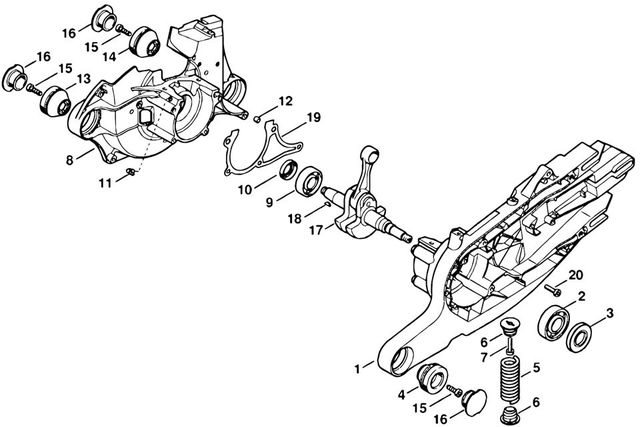 16
15
14
16
15
13
8
11
12
19
10
9
18
17
20
2
3
6
7
5
1
4
15
16
6