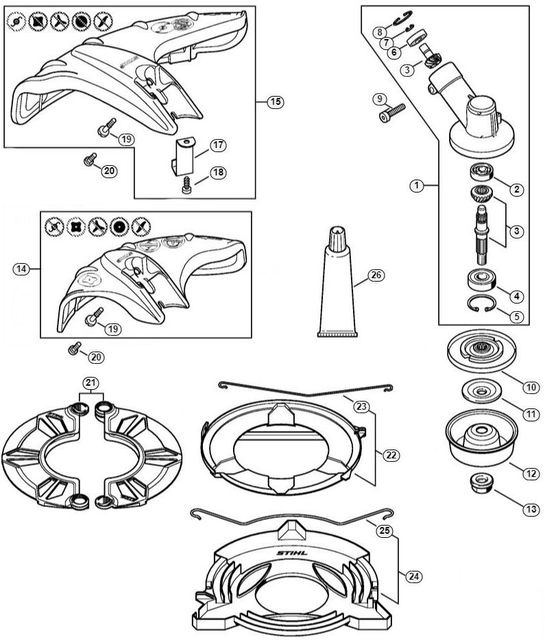 15
19
20
17
18
8
7
6
3
9
1
2
3
4
5
14
19
20
26
10
11
12
13
21
23
22
25
24
STIHL