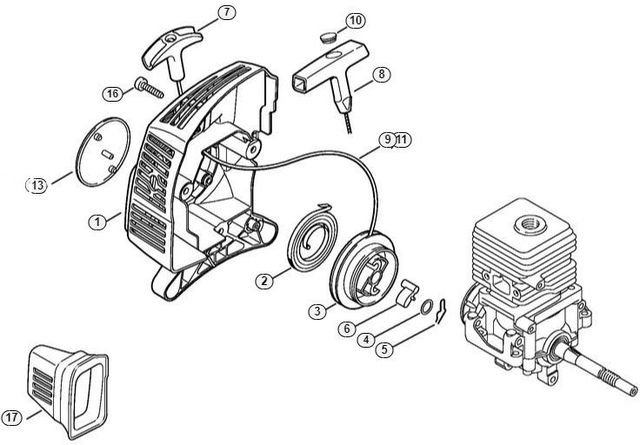 7
10
16
8
9
11
13
1
2
3
6
4
5
17