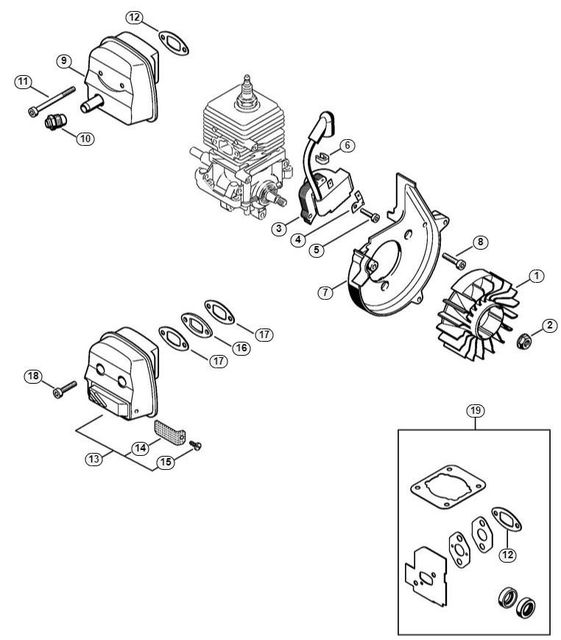 12
9
11
10
6
3
4
5
8
7
1
2
17
16
17
18
14
13
15
19
12