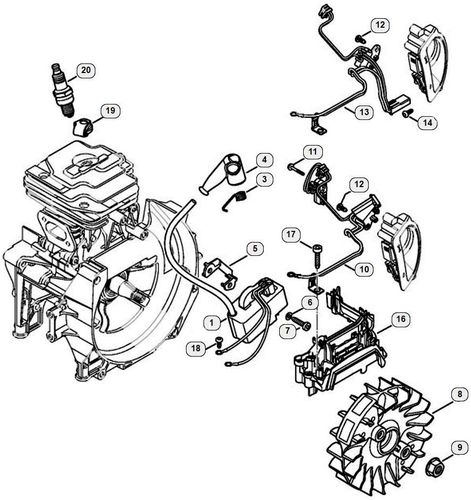 12
20
19
13
14
4
11
3
12
17
5
10
6
16
1
7
18
8
9