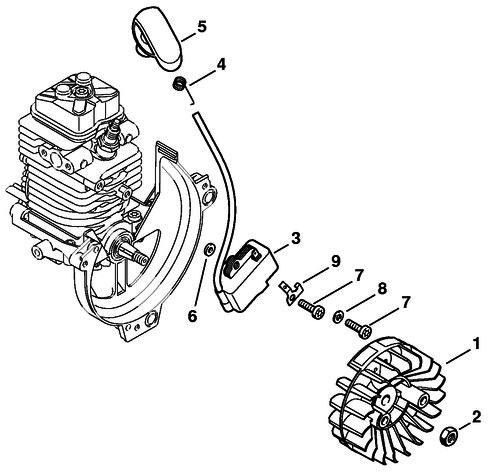 5
4
3
9
7
8
7
6
1
2