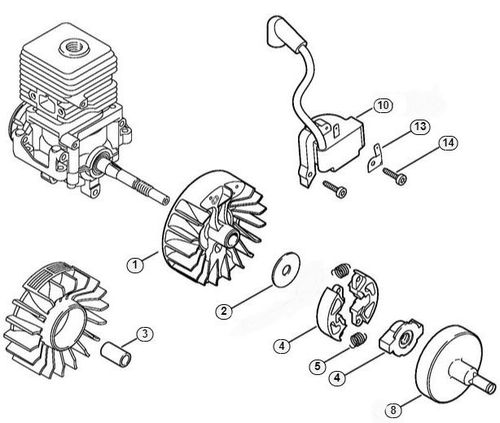 10
13
14
1
2
3
4
5
4
8