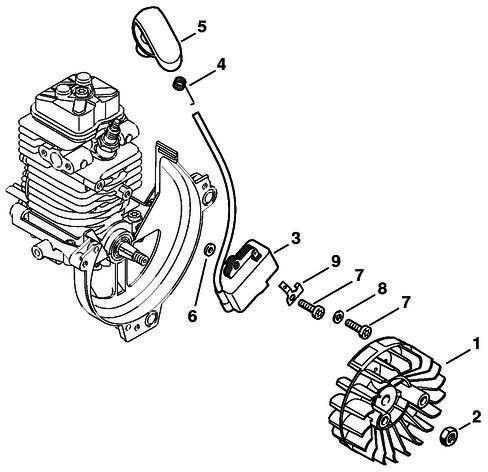 5
4
3
9
7
8
7
6
1
2