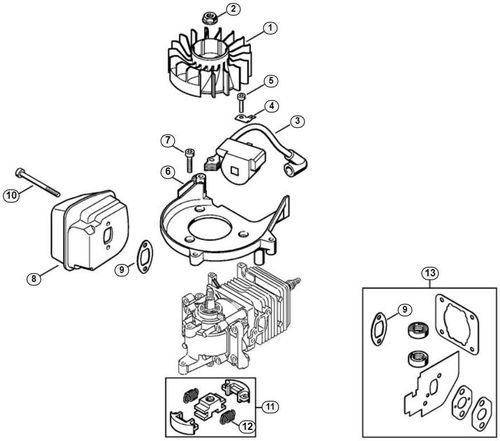 2
1
5
4
3
7
6
10
8
9
13
9
11
12