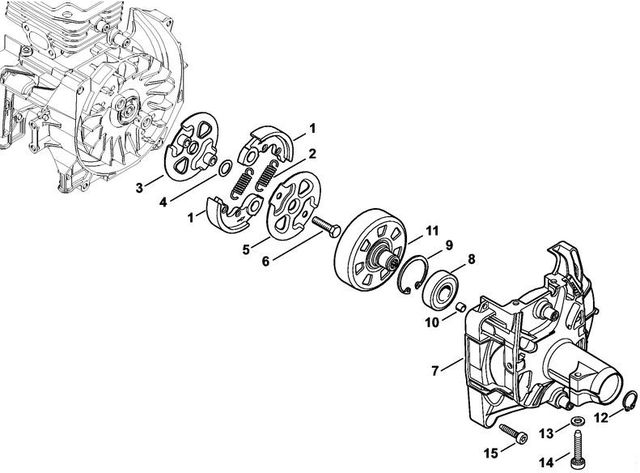 1
2
3
4
1
5
6
11
9
8
10
7
12
13
15
14