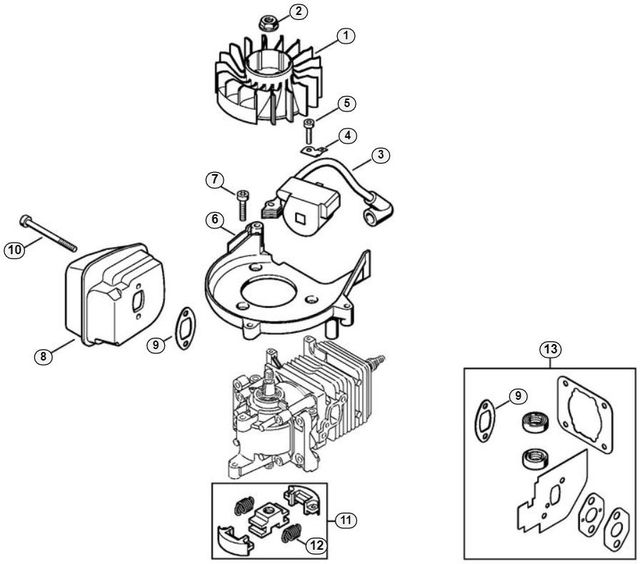 2
1
5
4
3
7
6
10
8
9
13
9
11
12