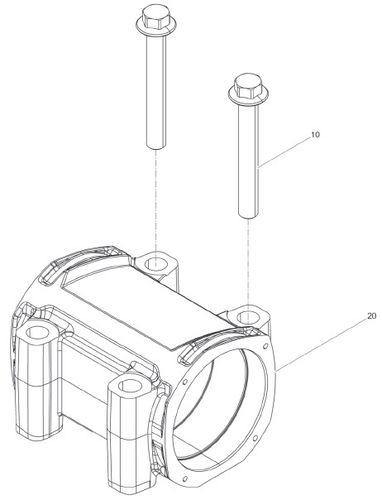 10

20