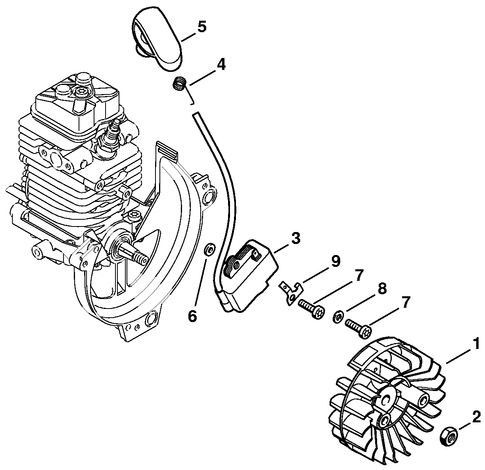 5
4
3
9
7
8
7
6
1
2