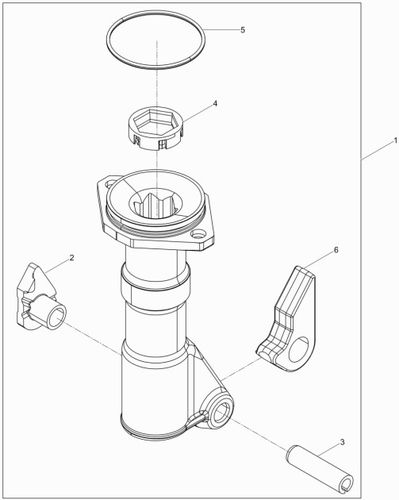 5
4
1
2
6
3