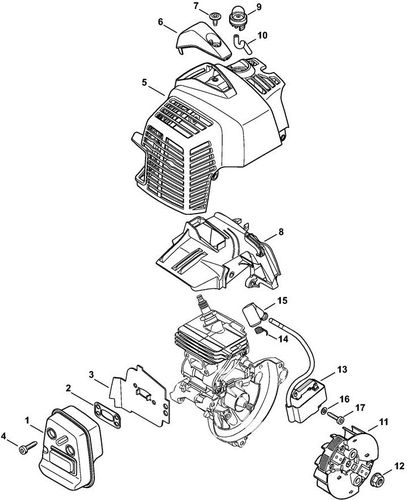 7
9
6
10
5
8
15
14
3
13
2
16
17
1
11
4
12