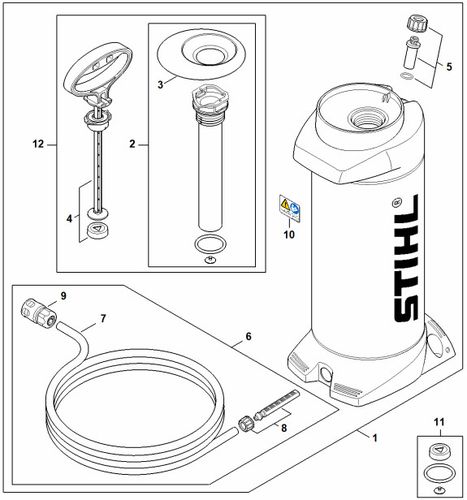 12
2
3
4
5
10
STIHL
9
7
6
8
1
11