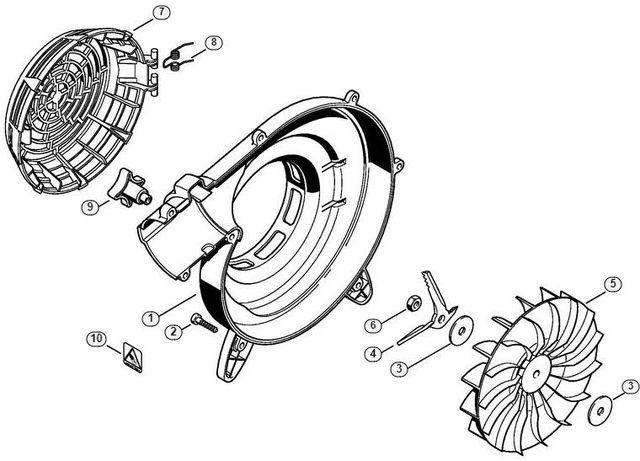 7
8
9
1
2
10
6
4
3
5
3