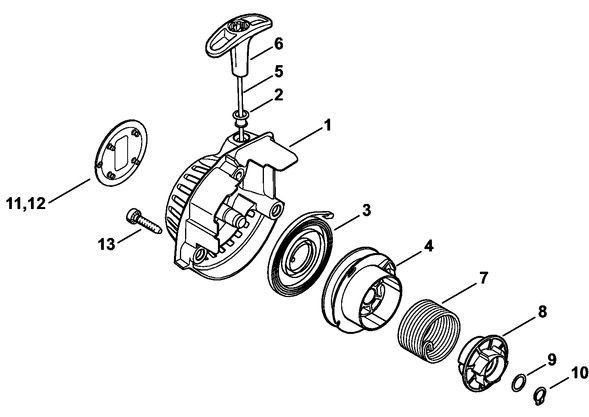 6
5
2
1
11,12
13
3
4
7
8
9
10