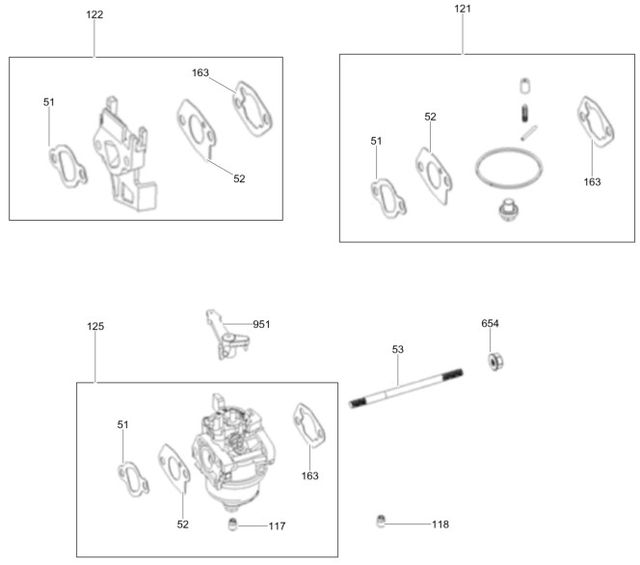 122
163
51
52
121
52
51
163
125
951
654
53
51
163
52
117
118