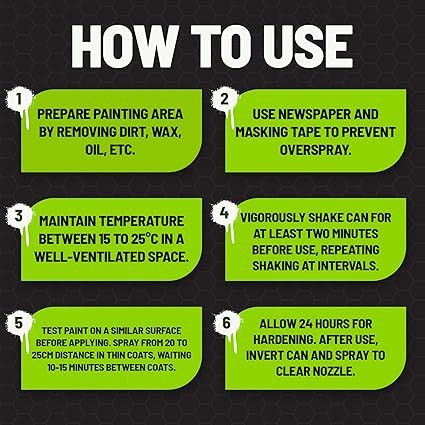 HOW TO USE

1
PREPARE PAINTING AREA BY REMOVING DIRT, WAX, OIL, ETC.

2
USE NEWSPAPER AND MASKING TAPE TO PREVENT OVERSPRAY.

3
MAINTAIN TEMPERATURE BETWEEN 15 TO 25°C IN A WELL-VENTILATED SPACE.

4
VIGOROUSLY SHAKE CAN FOR AT LEAST TWO MINUTES BEFORE USE, REPEATING SHAKING AT INTERVALS.

5
TEST PAINT ON A SIMILAR SURFACE BEFORE APPLYING. SPRAY FROM 20 TO 25CM DISTANCE IN THIN COATS, WAITING 10-15 MINUTES BETWEEN COATS.

6
ALLOW 24 HOURS FOR HARDENING. AFTER USE, INVERT CAN AND SPRAY TO CLEAR NOZZLE.