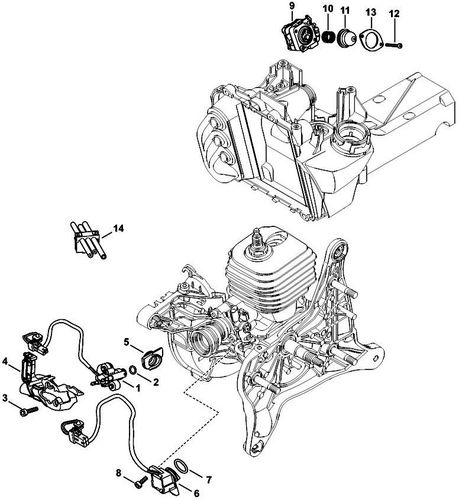 9
10
11
13
12
14
5
4
2
1
3
8
7
6