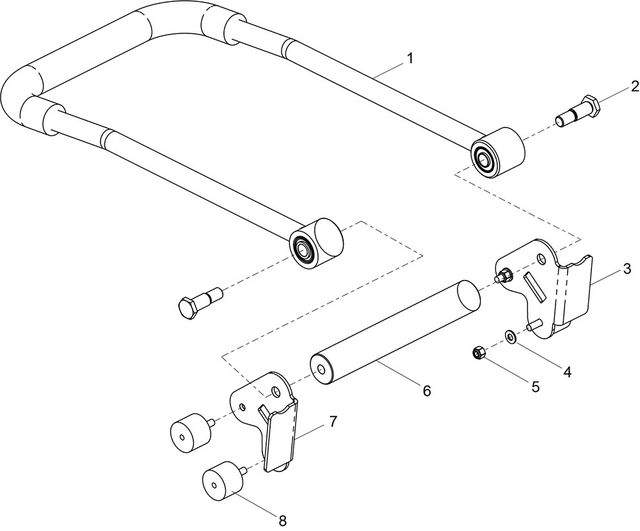 1
2
3
4
5
6
7
8