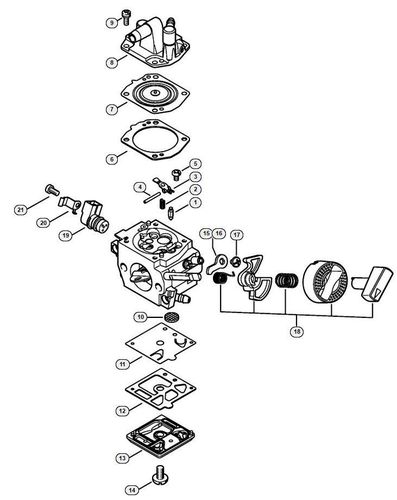 9
8
7
6
5
3
4
2
1
21
20
19
15
16
17
18
10
11
12
13
14