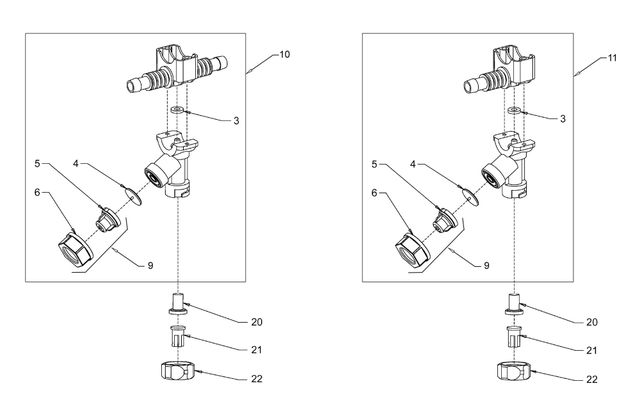 10
3
5
4
6
9
20
21
22

11
3
5
4
6
9
20
21
22