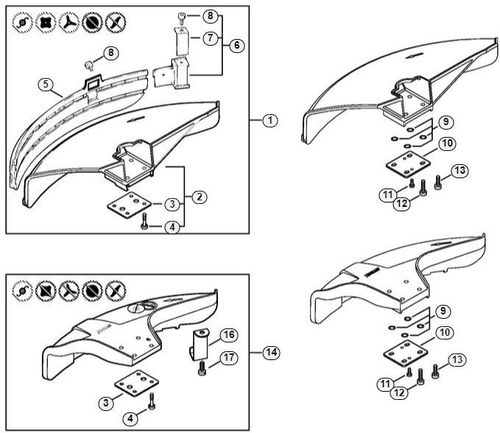 8
7
6
8
5
1
2
3
4
9
10
13
11
12
16
17
14
3
4
9
10
13
11
12