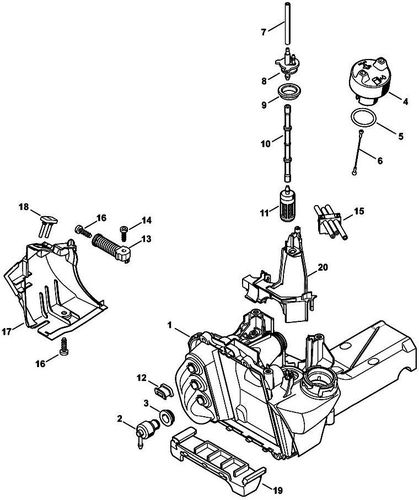 7
8
9
4
5
10
6
11
15
18
16
14
13
20
17
1
16
12
3
2
19