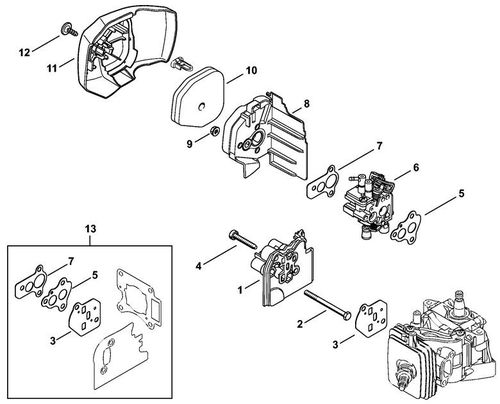 12
11
10
8
9
7
6
5
13
7
5
3
4
1
2
3