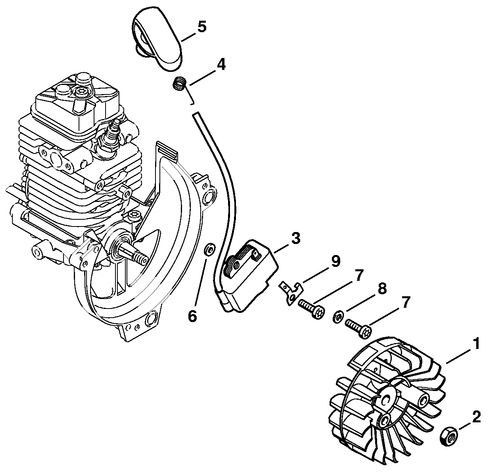 5
4
3
9
7
8
7
6
1
2