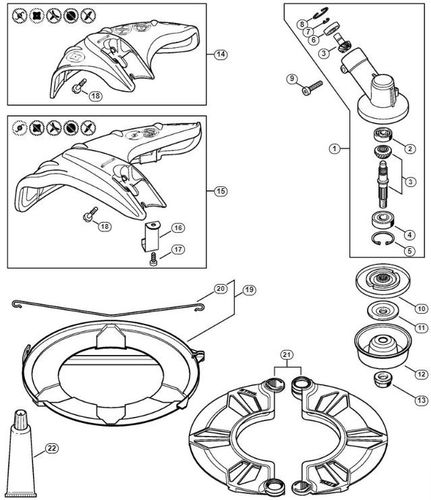 14
18
15
18
16
17
8
7
6
3
9
1
2
3
4
5
10
11
12
13
20
19
21
22