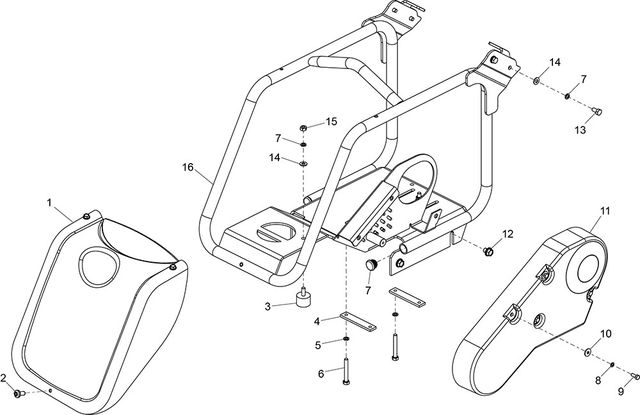 14
7
13
15
7
14
16
1
11
12
7
3
4
5
6
10
8
9
2