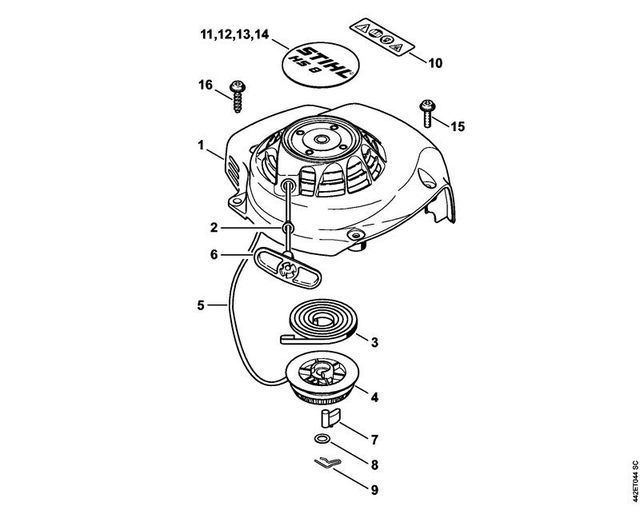 11,12,13,14
STIHL
HS 8
10
16
15
1
2
6
5
3
4
7
8
9
442ET044 SC