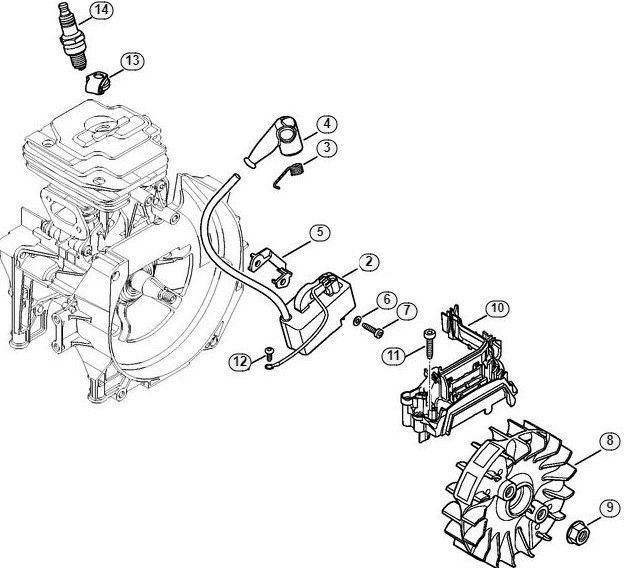 14
13
4
3
5
2
6
7
10
11
12
8
9