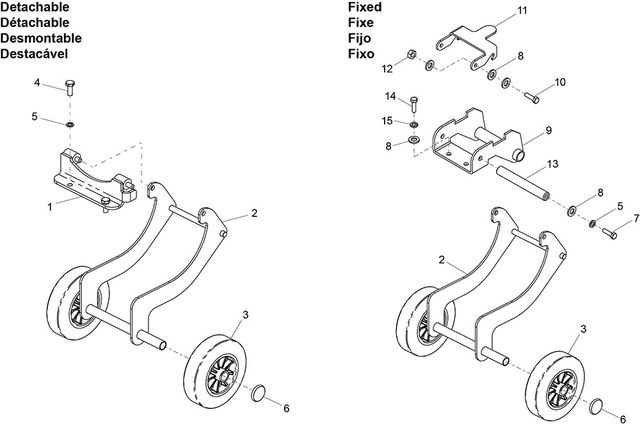 Detachable
Détachable
Desmontable
Destacável

4
5
1
2
3
6

Fixed
Fixe
Fijo
Fixo

11
12
8
10
14
15
8
9
13
8
5
7
2
3
6