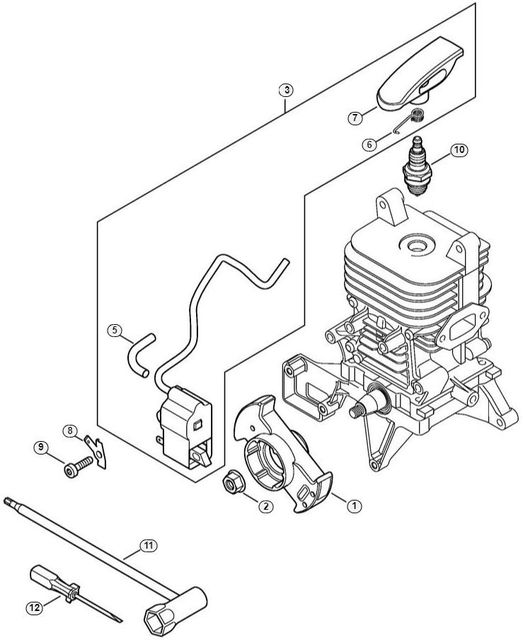 3
7
6
10
5
8
9
2
1
11
12