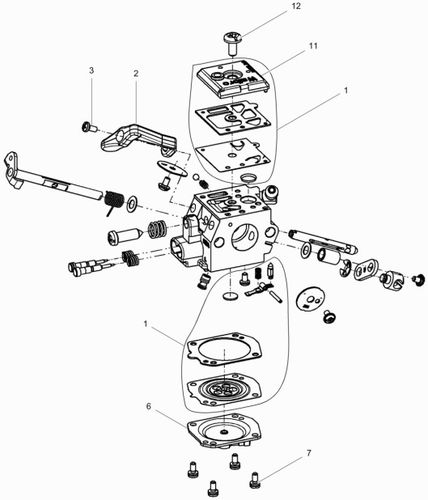 12
11
3
2
1
1
6
7