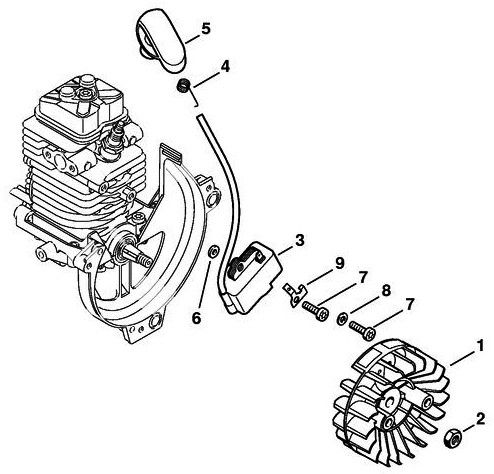 5
4
3
9
7
8
7
6
1
2