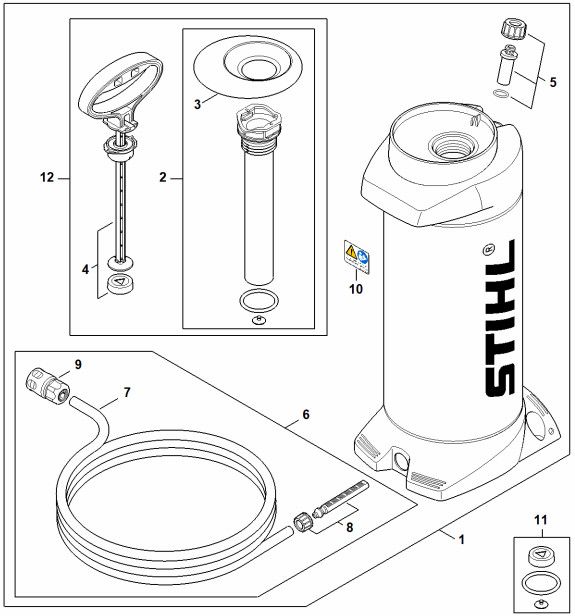 12
2
3
4
5
10
STIHL
9
7
6
8
1
11